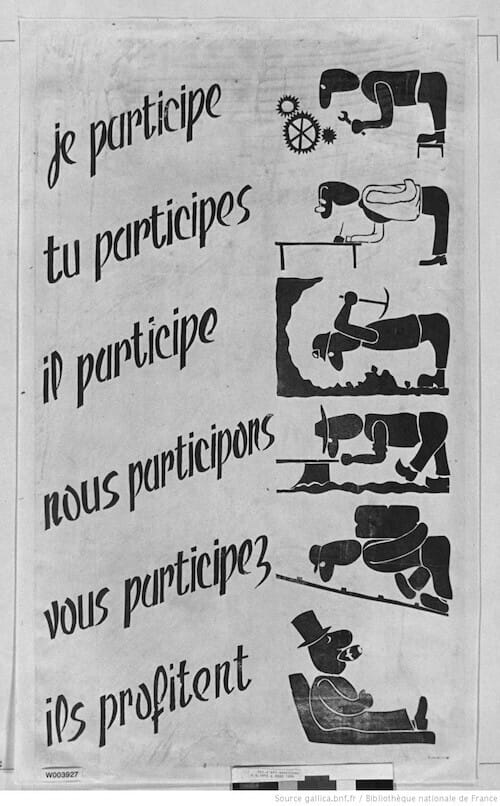 je participe

tu participes

il participe

nous participons

vous participez

ils profitent

W003927

Source gallica.bnf.fr / Bibliothèque nationale de France